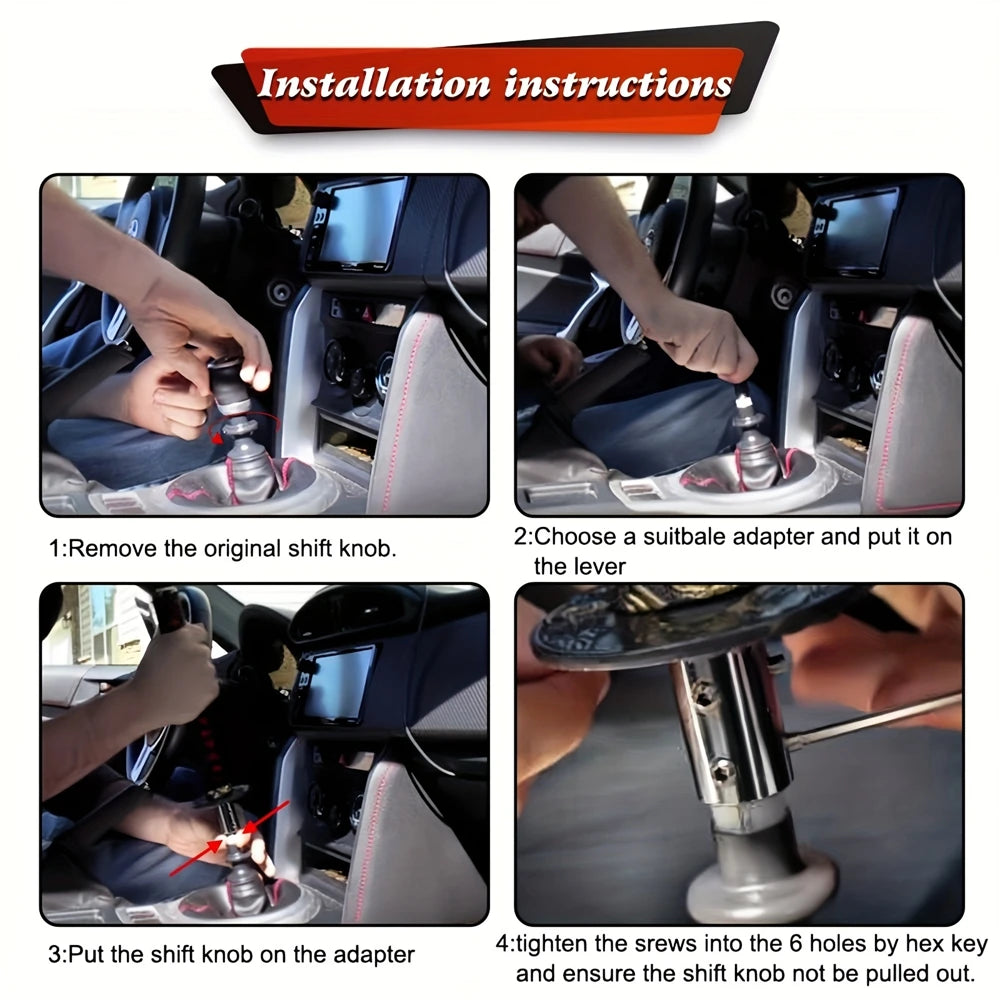 Installation instructions

1:Remove the original shift knob.

2:Choose a suitbale adapter and put it on the lever

3:Put the shift knob on the adapter

4:tighten the srews into the 6 holes by hex key and ensure the shift knob not be pulled out.